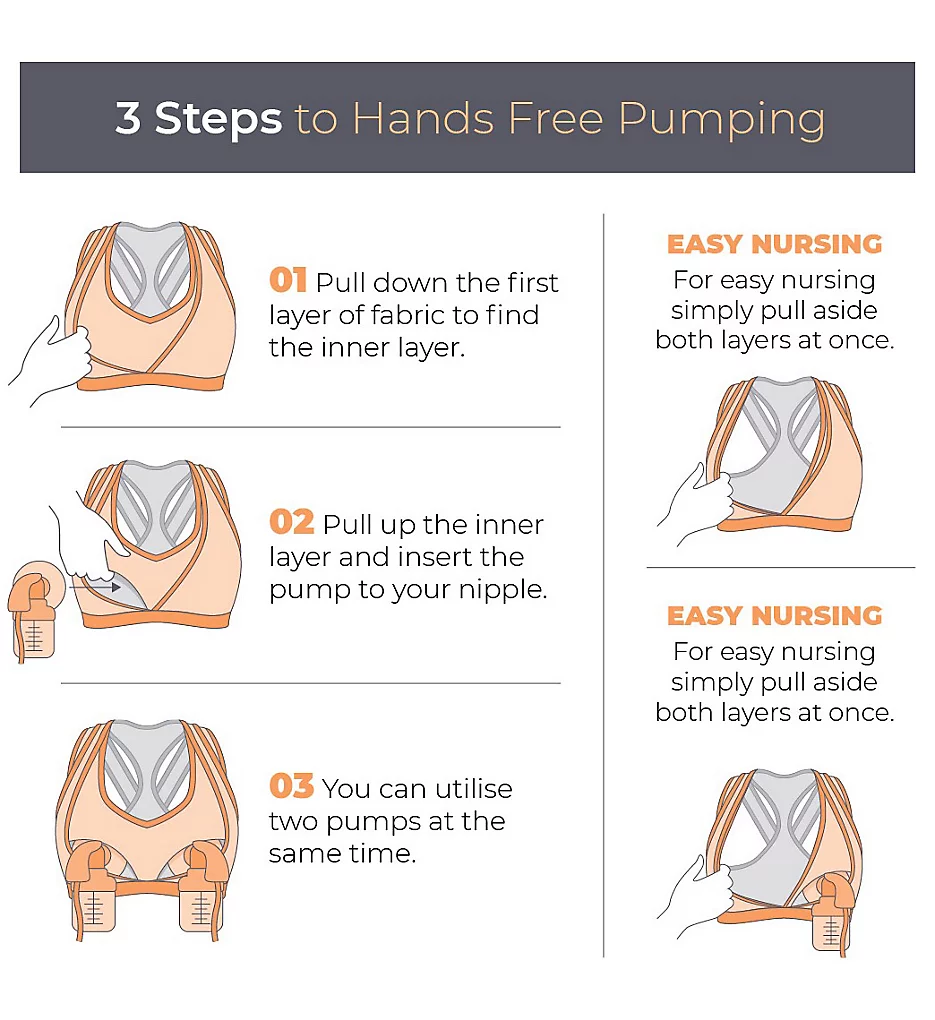 3 Steps to Hands Free Pumping

01 Pull down the first layer of fabric to find the inner layer.

02 Pull up the inner layer and insert the pump to your nipple.

03 You can utilise two pumps at the same time.

EASY NURSING
For easy nursing simply pull aside both layers at once.

EASY NURSING
For easy nursing simply pull aside both layers at once.